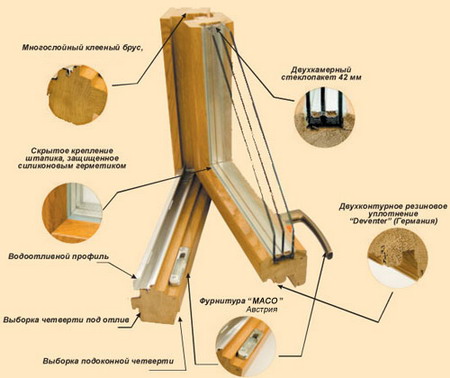 Многослойный клееный брус,

Двухкамерный стеклопакет 42 мм

Скрытое крепление штапика, защищенное силиконовым герметиком

Двухконтурное резиновое уплотнение "Deventer" (Германия)

Водоотливной профиль

Фурнитура "MACO" Австрия

Выборка четверти под отлив

Выборка подоконной четверти